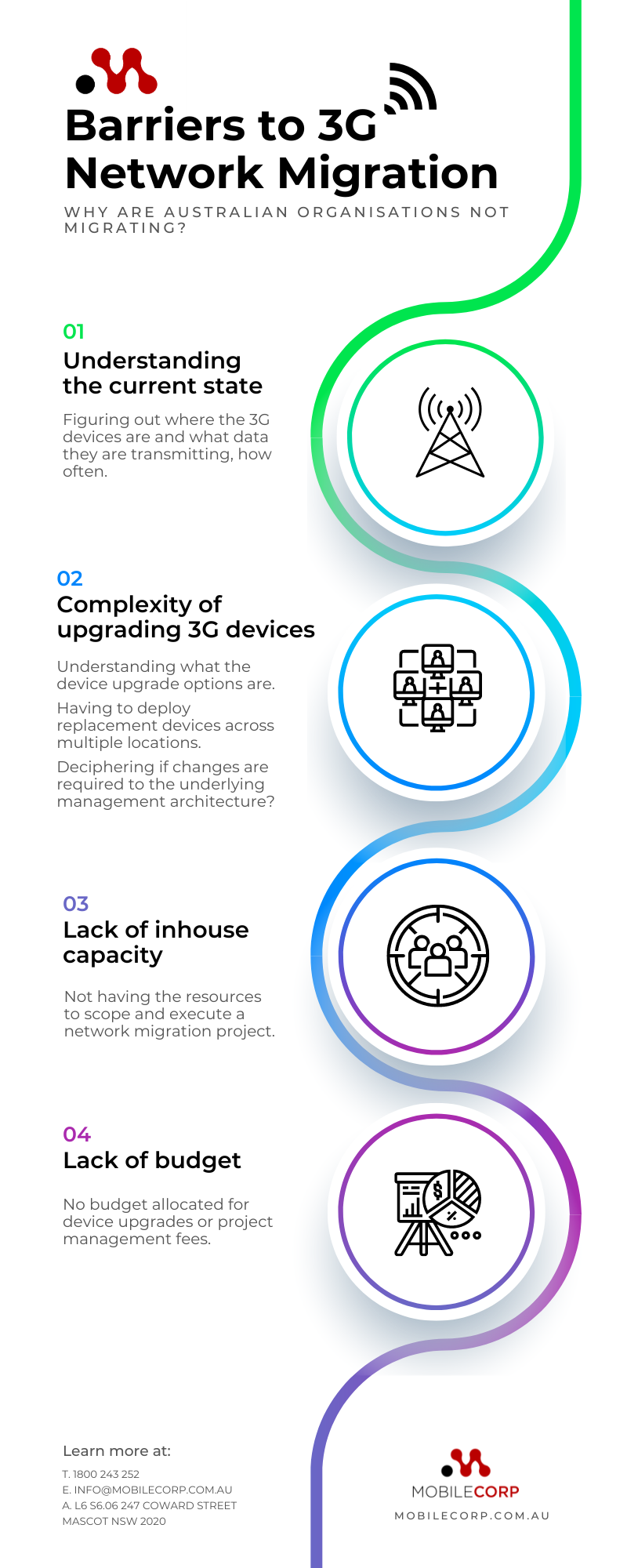 Barriers to 3G Network Migration

WHY ARE AUSTRALIAN ORGANISATIONS NOT MIGRATING?

01
Understanding the current state

Figuring out where the 3G devices are and what data they are transmitting, how often.

02
Complexity of upgrading 3G devices

Understanding what the device upgrade options are.

Having to deploy replacement devices across multiple locations.

Deciphering if changes are required to the underlying management architecture?

03
Lack of inhouse capacity

Not having the resources to scope and execute a network migration project.

04
Lack of budget

No budget allocated for device upgrades or project management fees.

Learn more at:

T. 1800 243 252
E. INFO@MOBILECORP.COM.AU
A. L6 S6.06 247 COWARD STREET
MASCOT NSW 2020

MOBILECORP
MOBILECORP.COM.AU