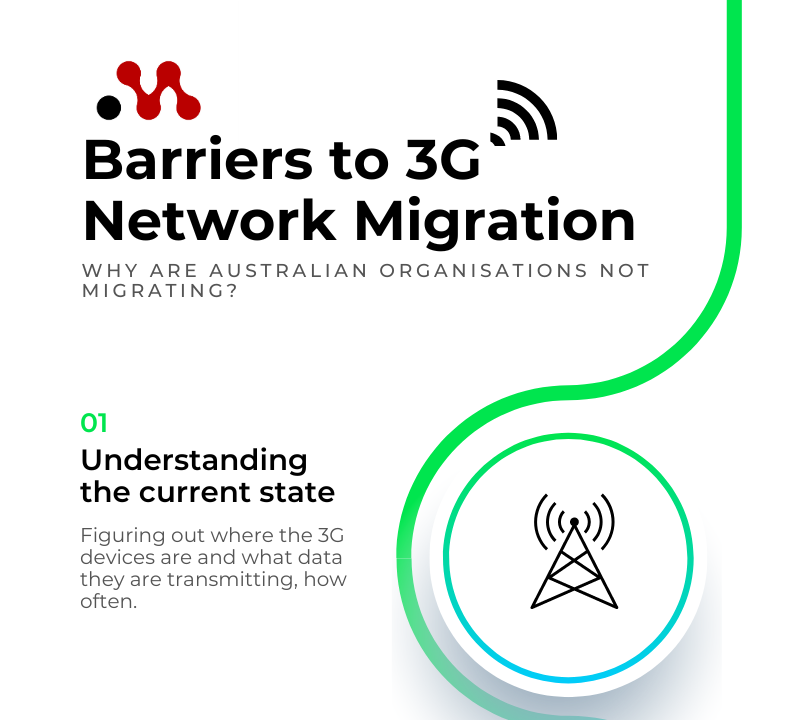 Barriers to 3G Network Migration

WHY ARE AUSTRALIAN ORGANISATIONS NOT MIGRATING?

01

Understanding the current state

Figuring out where the 3G devices are and what data they are transmitting, how often.